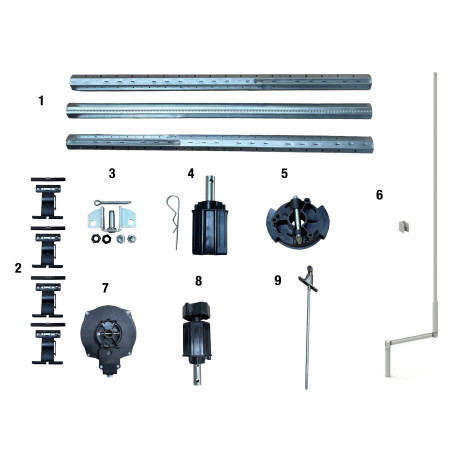 1

3

4

5

6

2

7

8

9