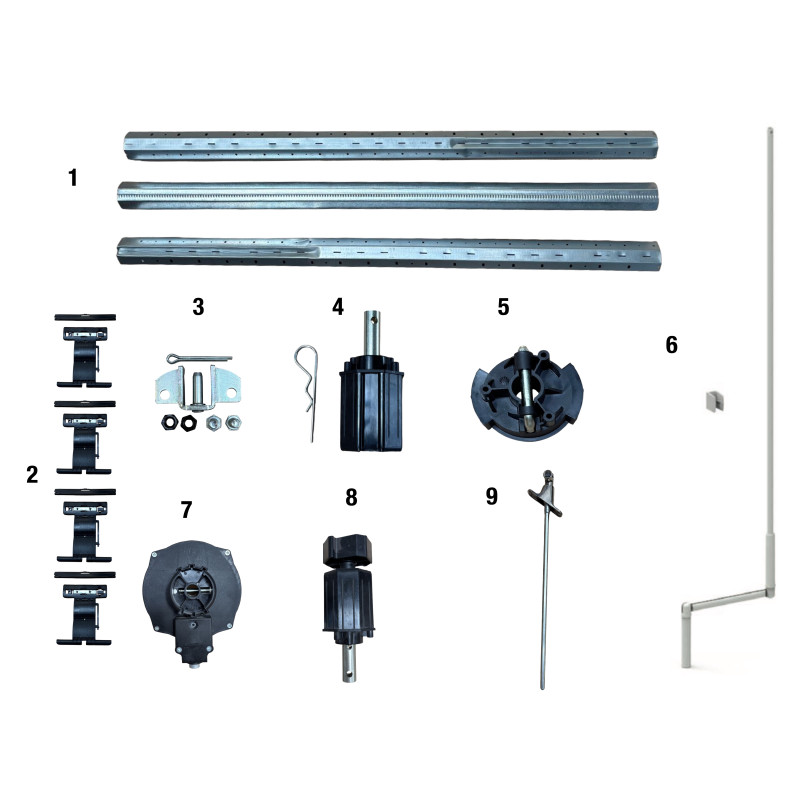 1

3

4

5

6

2

7

8

9