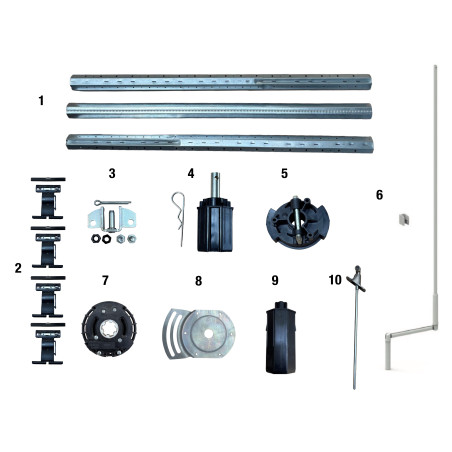 1

3

4

5

6

2

7

8

9

10