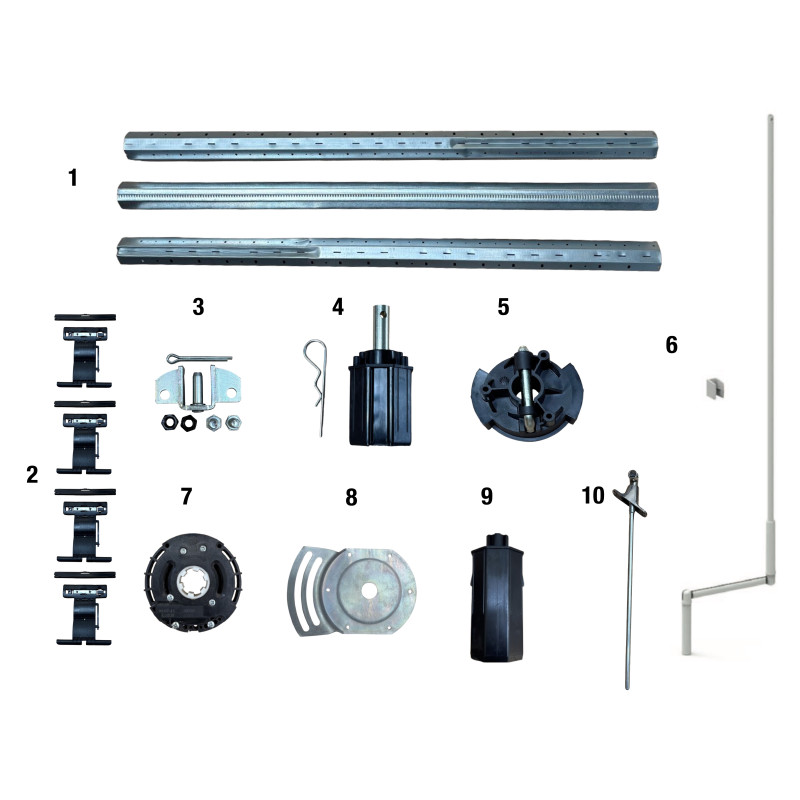 1

3

4

5

6

2

7

8

9

10