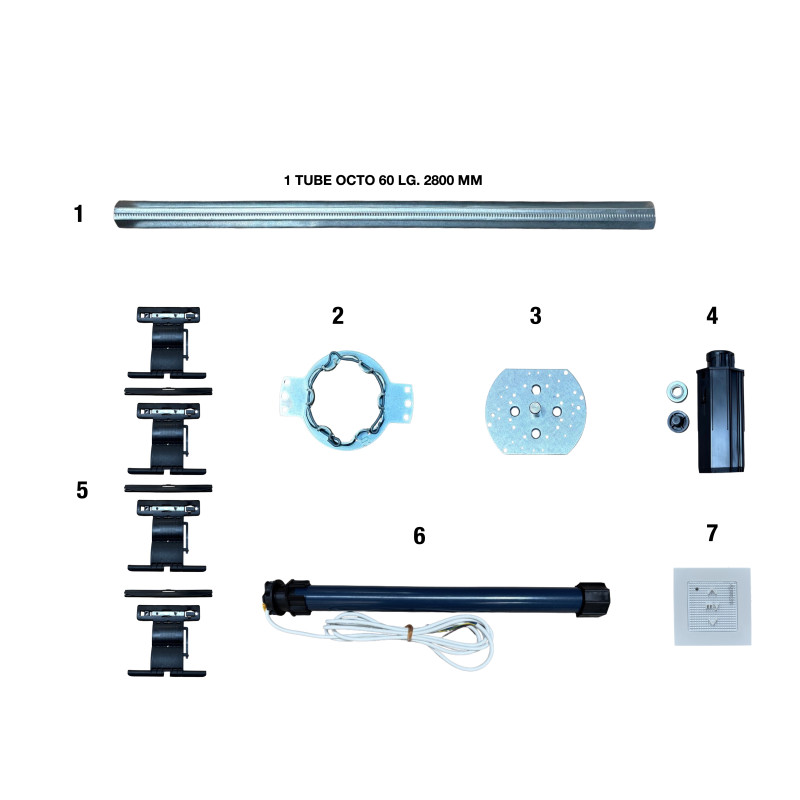 1 TUBE OCTO 60 LG. 2800 MM

1

2

3

4

5

6

7

my