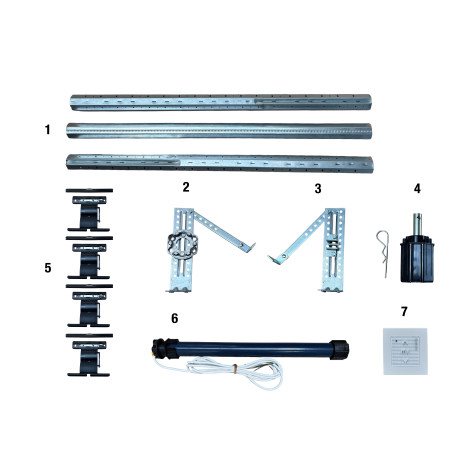 1

2

3

4

5

6

7