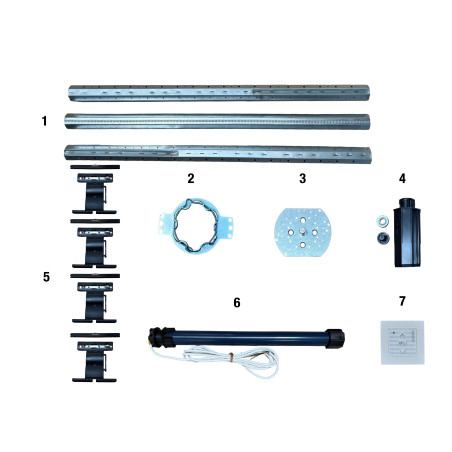 1

2

3

4

5

6

7