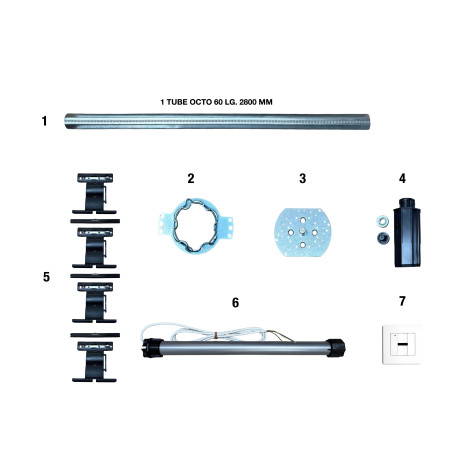 1 TUBE OCTO 60 LG. 2800 MM

1

2

3

4

5

6

7