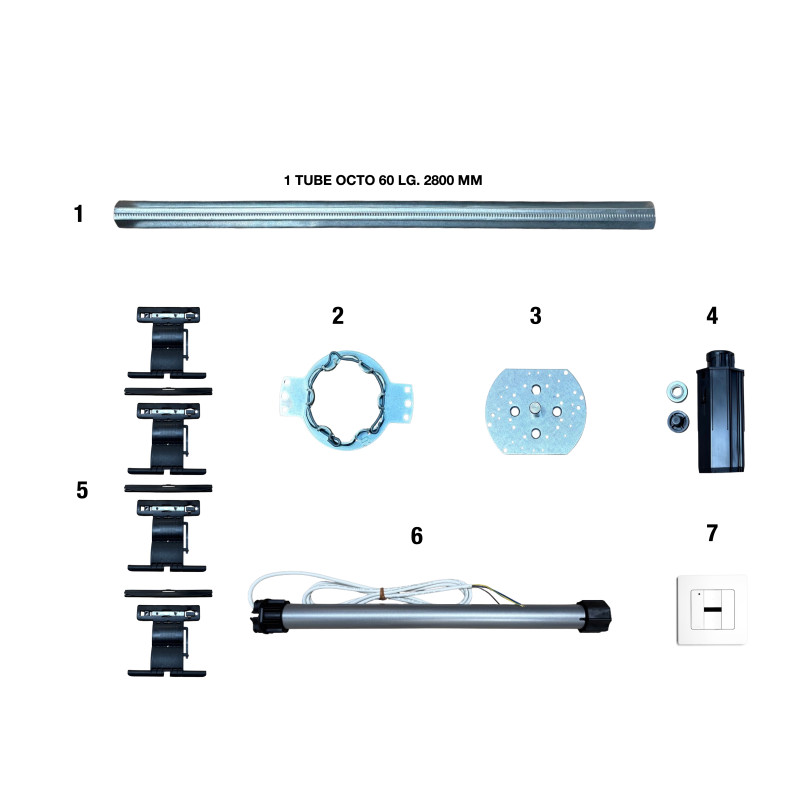 1 TUBE OCTO 60 LG. 2800 MM

1

2

3

4

5

6

7