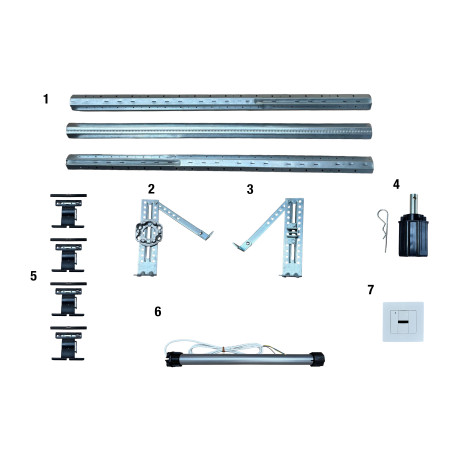 1

2

3

4

5

6

7