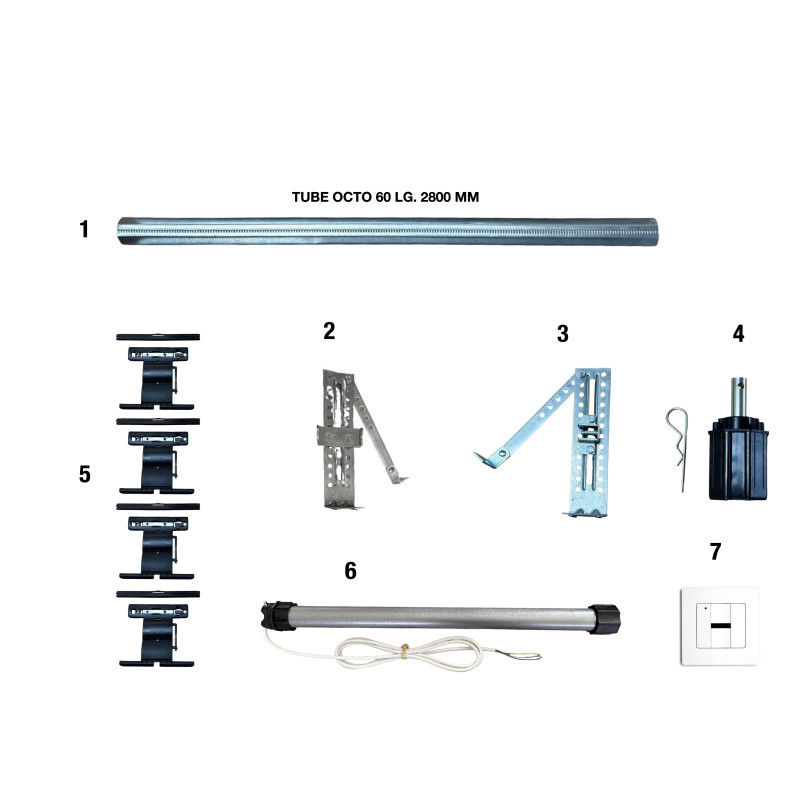 TUBE OCTO 60 LG. 2800 MM

1

2

3

4

5

6

7