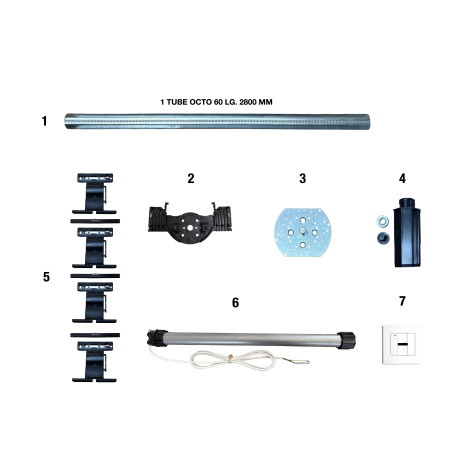 1 TUBE OCTO 60 LG. 2800 MM

1

2

3

4

5

6

7