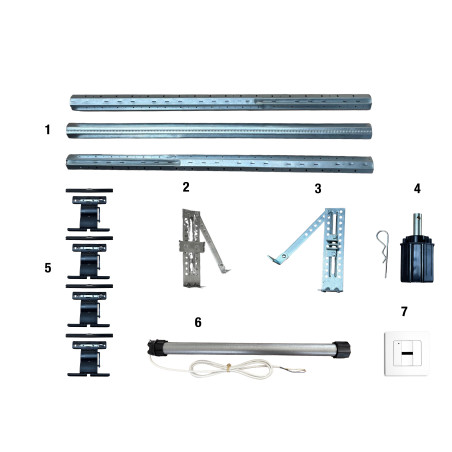 1

2

3

4

5

6

7